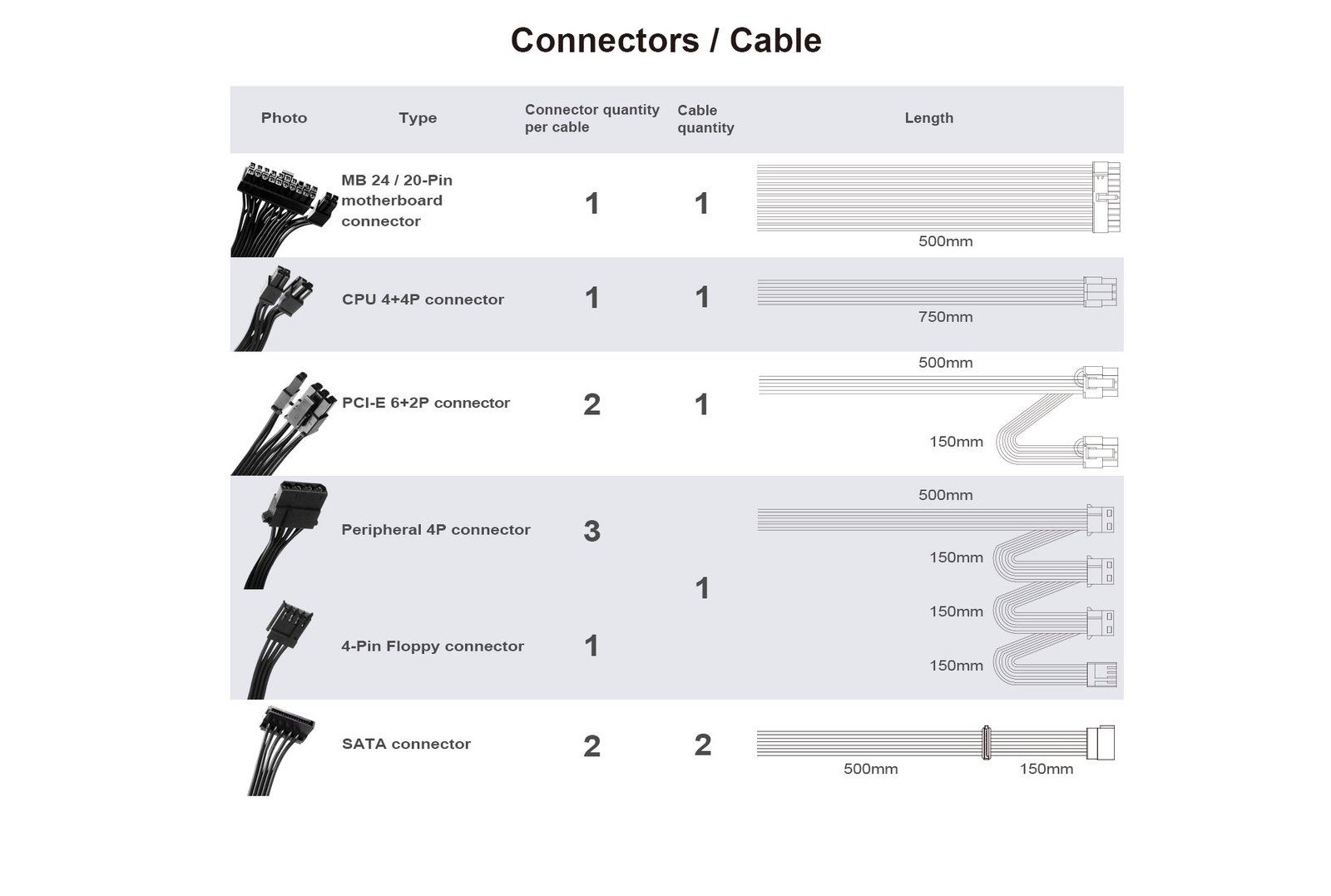 Connectors / Cable

| Photo | Type | Connector quantity per cable | Cable quantity | Length |
|---|---|---|---|---|
| | MB 24 / 20-Pin motherboard connector | 1 | 1 | 500mm |
| | CPU 4+4P connector | 1 | 1 | 750mm |
| | PCI-E 6+2P connector | 2 | 1 | 500mm 150mm |
| | Peripheral 4P connector | 3 | 1 | 500mm 150mm 150mm 150mm |
| | 4-Pin Floppy connector | 1 | | |
| | SATA connector | 2 | 2 | 500mm 150mm |