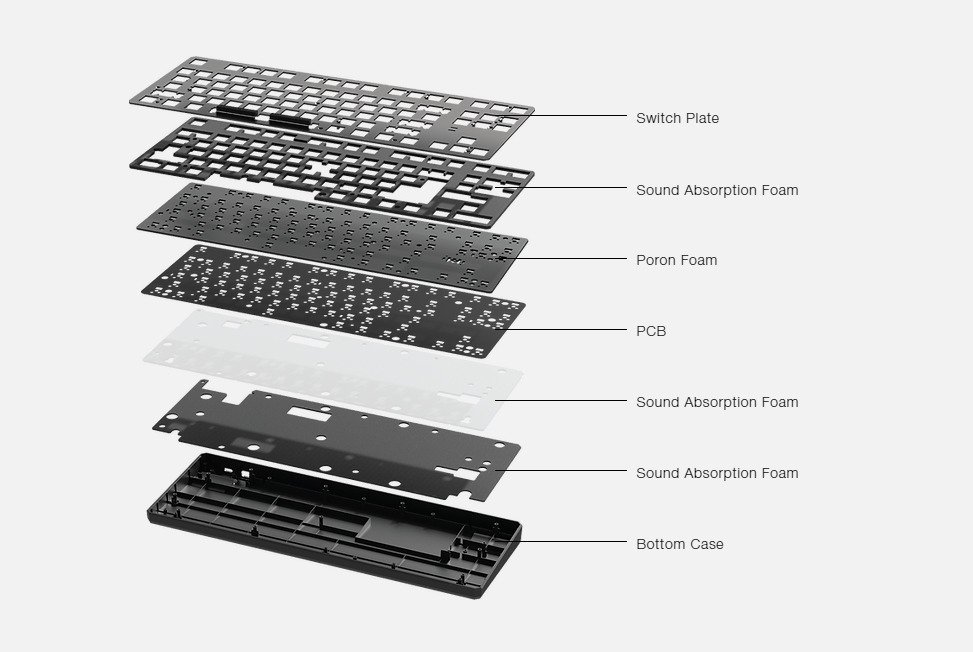 Switch Plate

Sound Absorption Foam

Poron Foam

PCB

Sound Absorption Foam

Sound Absorption Foam

Bottom Case