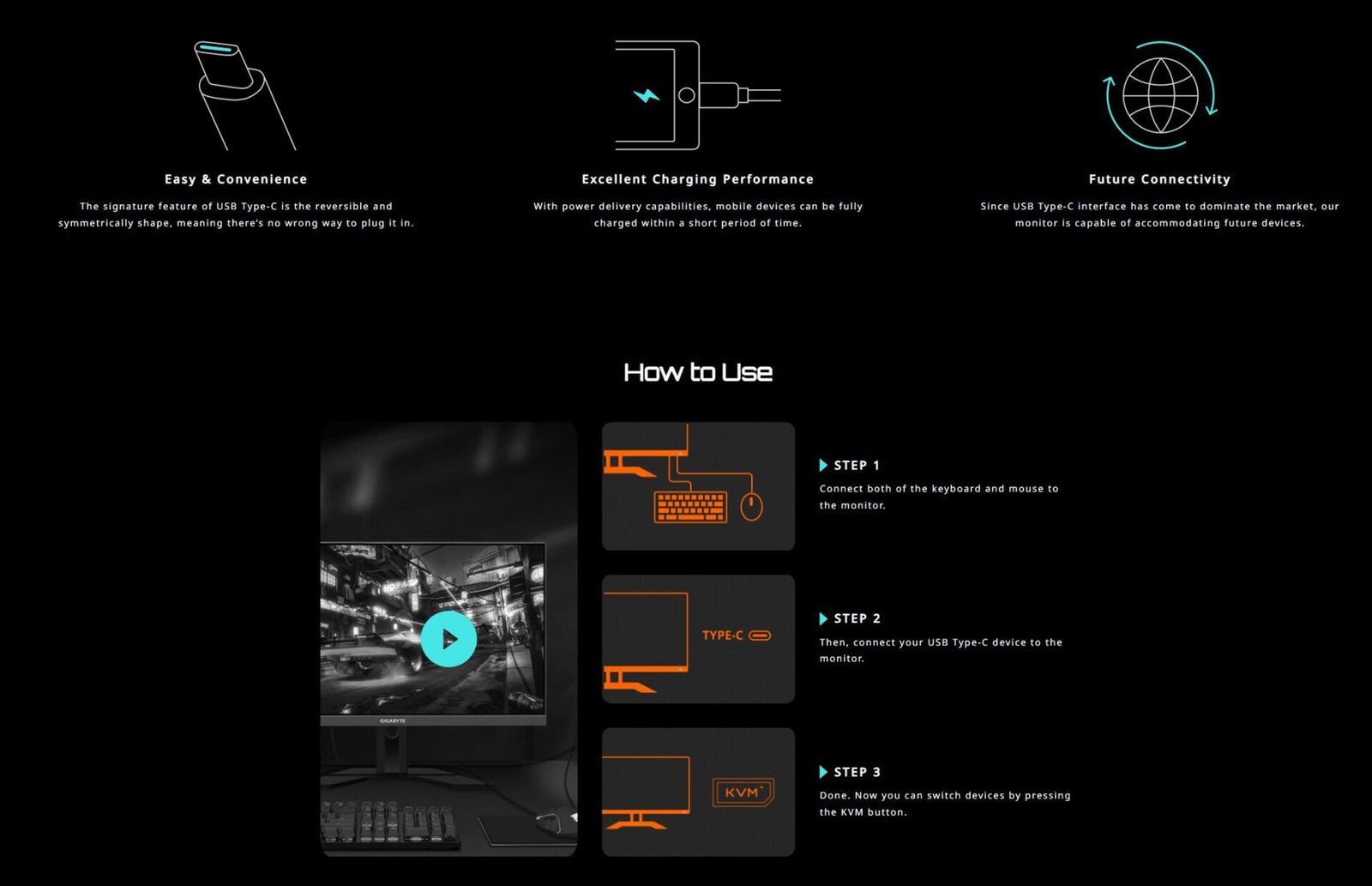 Easy & Convenience

The signature feature of USB Type-C is the reversible and symmetrically shape, meaning there's no wrong way to plug it in.

Excellent Charging Performance

With power delivery capabilities, mobile devices can be fully charged within a short period of time.

Future Connectivity

Since USB Type-C interface has come to dominate the market, our monitor is capable of accommodating future devices.

How to Use

GIGABYTE

STEP 1

Connect both of the keyboard and mouse to the monitor.

TYPE-C

STEP 2

Then, connect your USB Type-C device to the monitor.

KVM

STEP 3

Done. Now you can switch devices by pressing the KVM button.