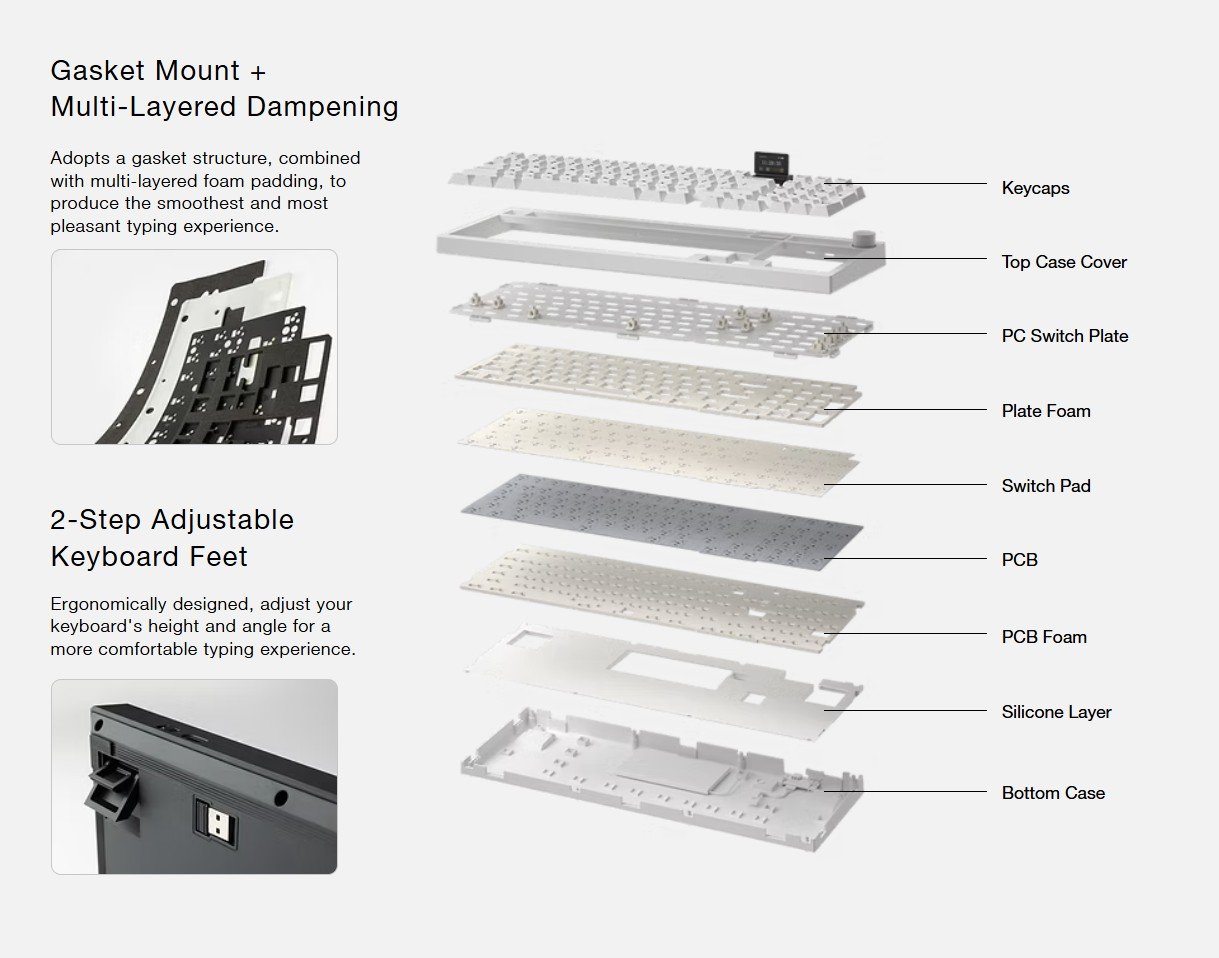 Gasket Mount +
Multi-Layered Dampening

Adopts a gasket structure, combined with multi-layered foam padding, to produce the smoothest and most pleasant typing experience.

2-Step Adjustable
Keyboard Feet

Ergonomically designed, adjust your keyboard's height and angle for a more comfortable typing experience.

Keycaps

Top Case Cover

PC Switch Plate

Plate Foam

Switch Pad

PCB

PCB Foam

Silicone Layer

Bottom Case